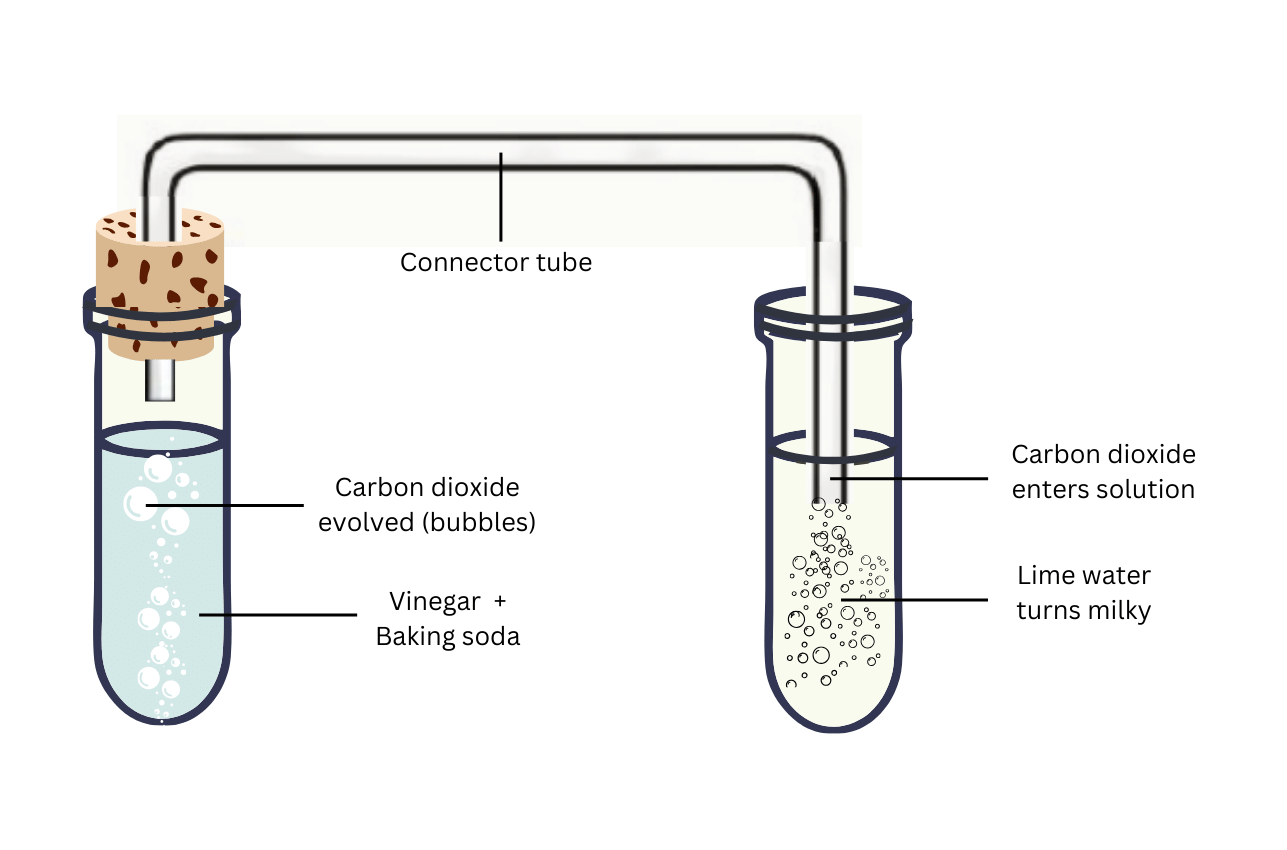 Connector tube

Carbon dioxide evolved (bubbles)

Vinegar + Baking soda

Carbon dioxide enters solution

Lime water turns milky