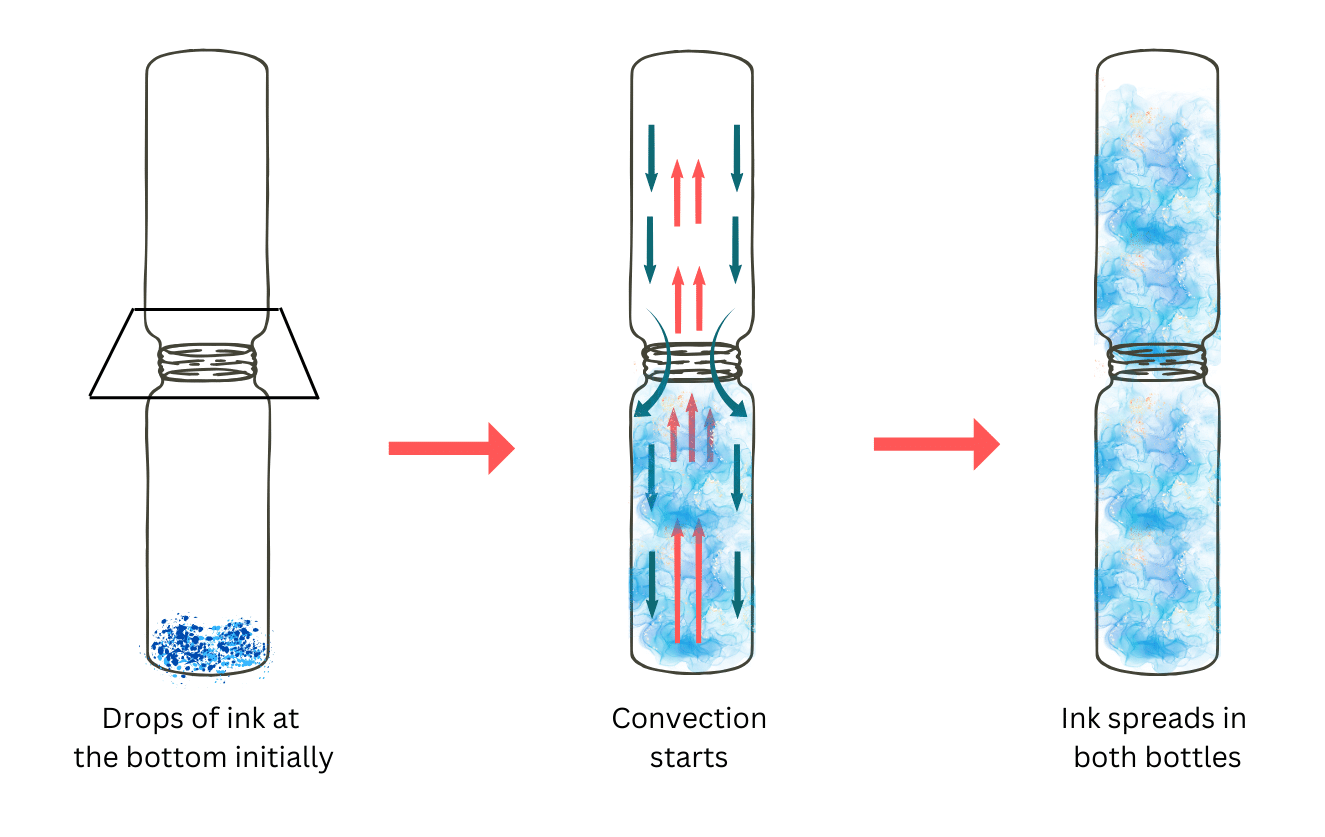 Drops of ink at the bottom initially

Convection starts

Ink spreads in both bottles