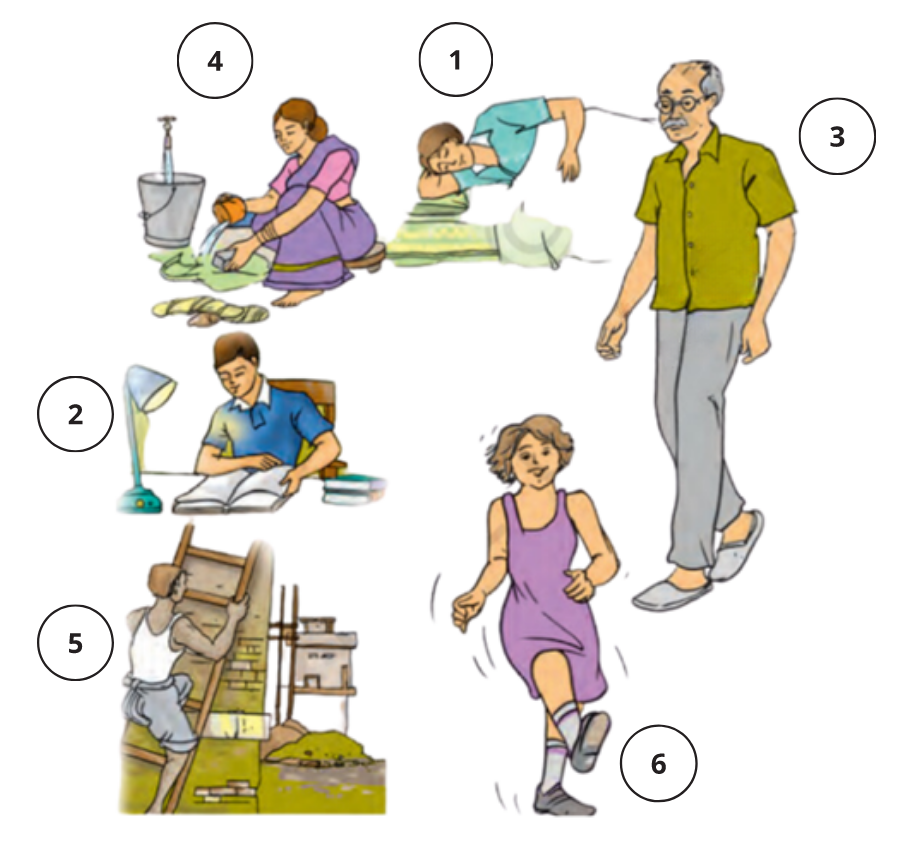 4

1

3

2

5

6