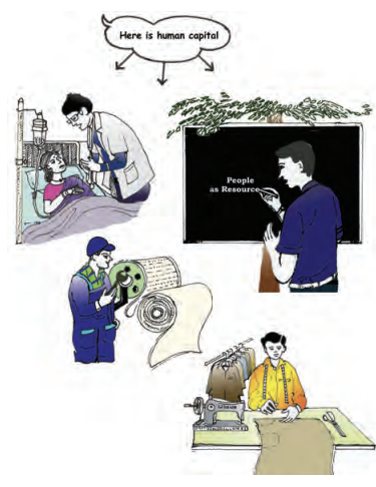 Here is human capital

People
as Resource