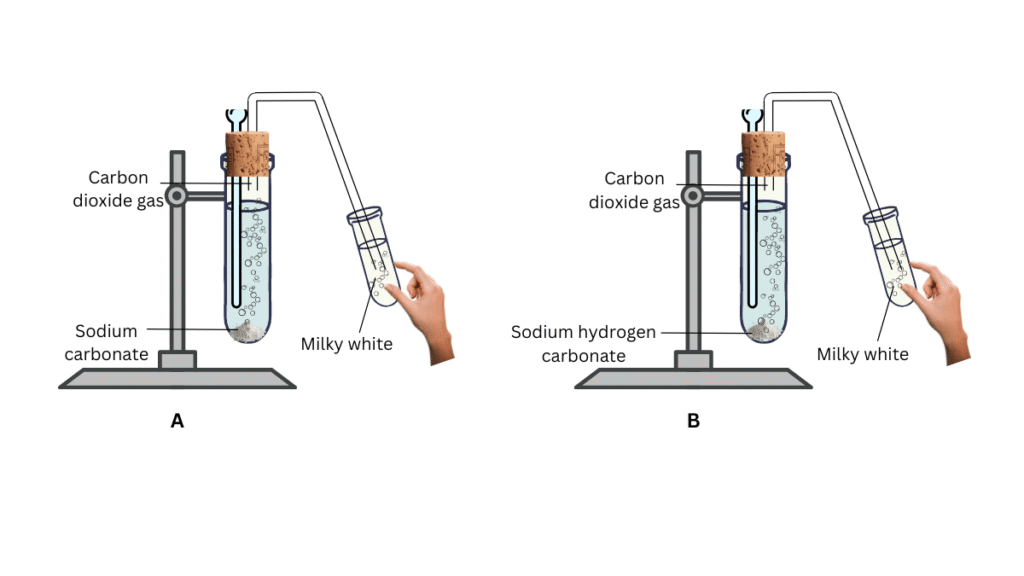 Carbon dioxide gas

Sodium carbonate

Milky white

A

Carbon dioxide gas

Sodium hydrogen carbonate

Milky white

B