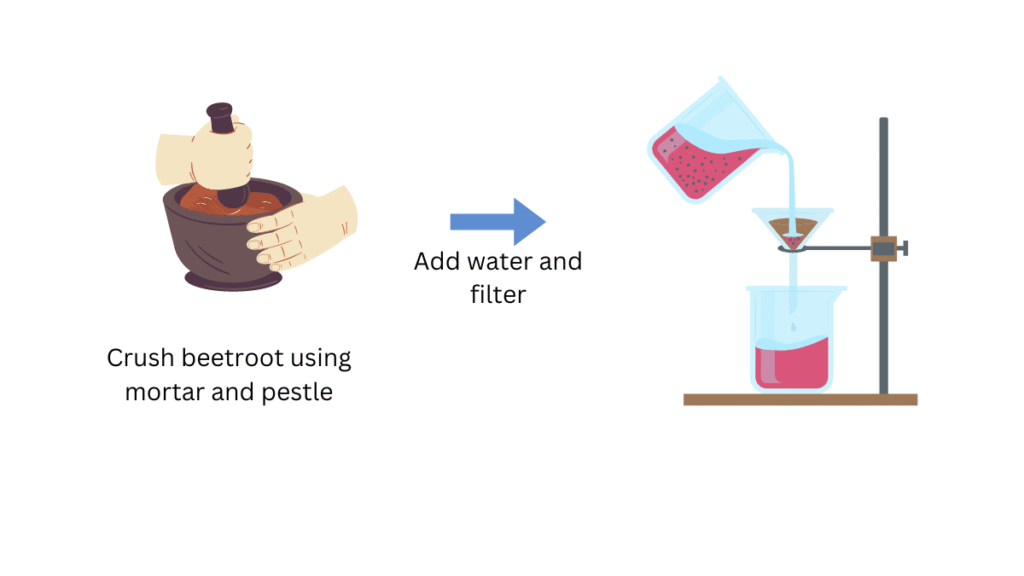 Crush beetroot using mortar and pestle

Add water and filter