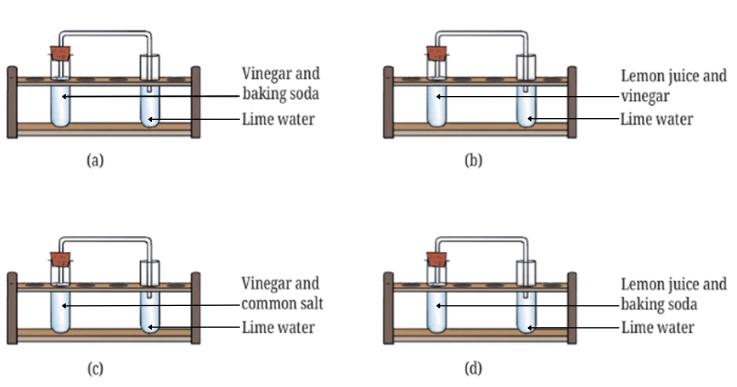 Vinegar and baking soda
Lime water

(a)

Lemon juice and vinegar
Lime water

(b)

Vinegar and common salt
Lime water

(c)

Lemon juice and baking soda
Lime water

(d)